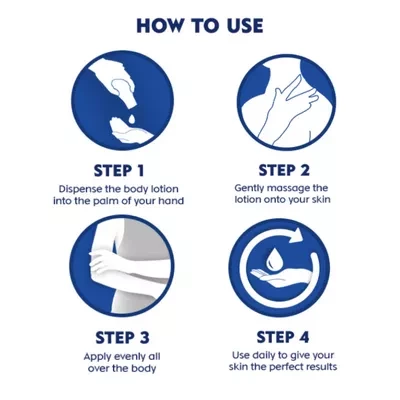 HOW TO USE

STEP 1
Dispense the body lotion into the palm of your hand

STEP 2
Gently massage the lotion onto your skin

STEP 3
Apply evenly all over the body

STEP 4
Use daily to give your skin the perfect results